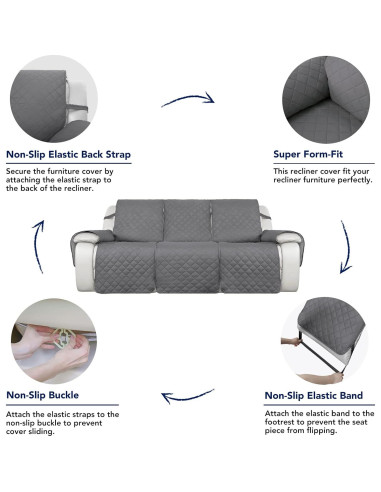 Non-Slip Elastic Back Strap

Secure the furniture cover by attaching the elastic strap to the back of the recliner.

Super Form-Fit

This recliner cover fit your recliner furniture perfectly.

Non-Slip Buckle

Attach the elastic straps to the non-slip buckle to prevent cover sliding.

Non-Slip Elastic Band

Attach the elastic band to the footrest to prevent the seat piece from flipping.