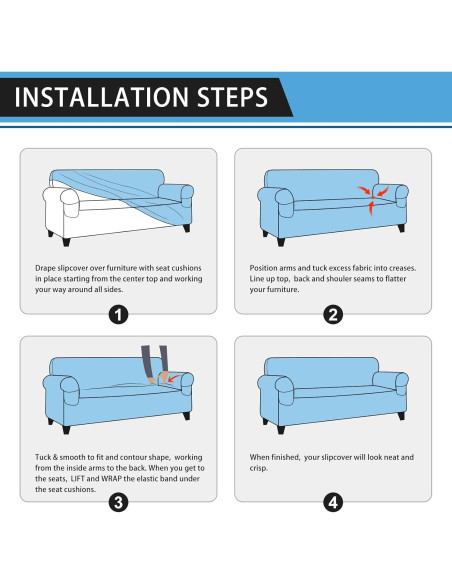 INSTALLATION STEPS

Drape slipcover over furniture with seat cushions in place starting from the center top and working your way around all sides.

1

Position arms and tuck excess fabric into creases. Line up top, back and shouler seams to flatter your furniture.

2

Tuck & smooth to fit and contour shape, working from the inside arms to the back. When you get to the seats, LIFT and WRAP the elastic band under the seat cushions.

3

When finished, your slipcover will look neat and crisp.

4