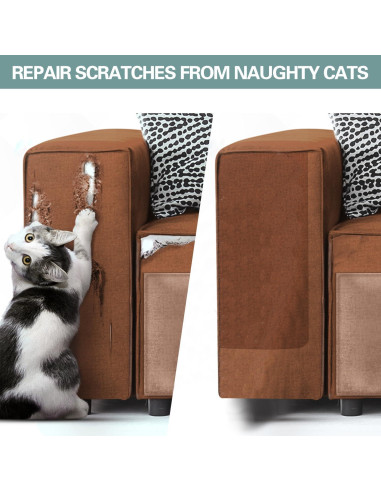 REPAIR SCRATCHES FROM NAUGHTY CATS