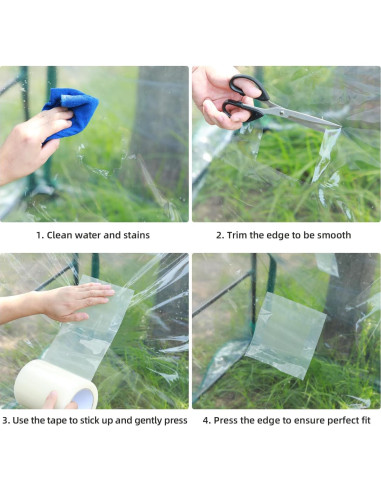 1. Clean water and stains

2. Trim the edge to be smooth

3. Use the tape to stick up and gently press

4. Press the edge to ensure perfect fit