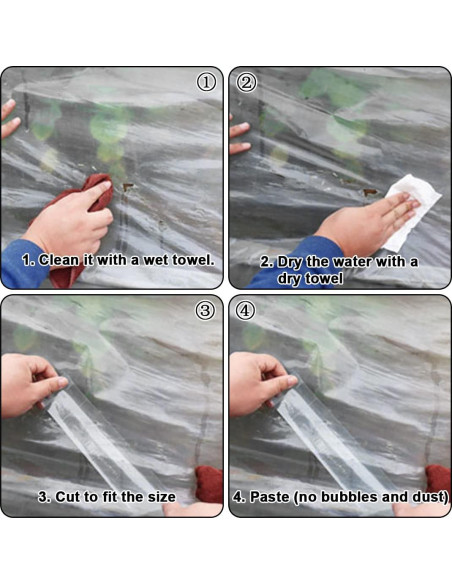 ①

1. Clean it with a wet towel.

②

2. Dry the water with a dry towel

③

3. Cut to fit the size

④

4. Paste (no bubbles and dust)