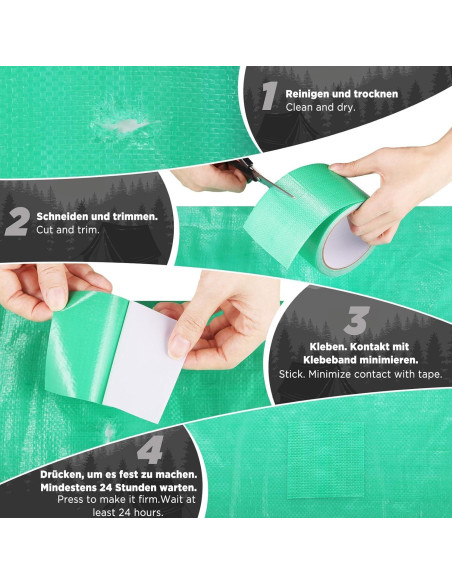 1 Reinigen und trocknen
Clean and dry.

2 Schneiden und trimmen.
Cut and trim.

3 Kleben. Kontakt mit Klebeband minimieren.
Stick. Minimize contact with tape.

4 Drücken, um es fest zu machen. Mindestens 24 Stunden warten.
Press to make it firm.Wait at least 24 hours.