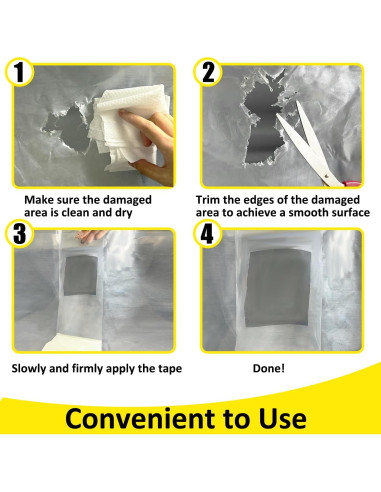 1

Make sure the damaged area is clean and dry

2

Trim the edges of the damaged area to achieve a smooth surface

3

Slowly and firmly apply the tape

4

Done!

Convenient to Use