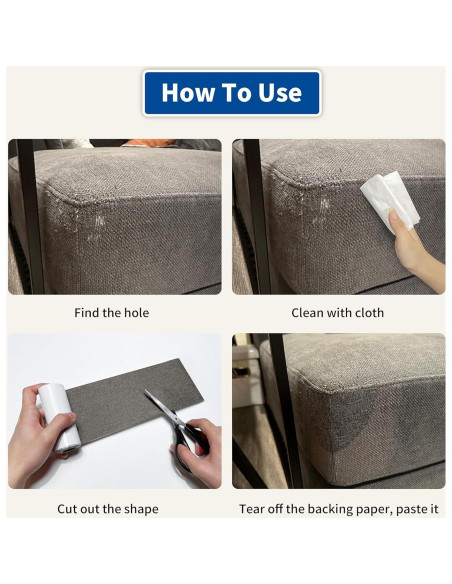 How To Use

Find the hole

Clean with cloth

Cut out the shape

Tear off the backing paper, paste it