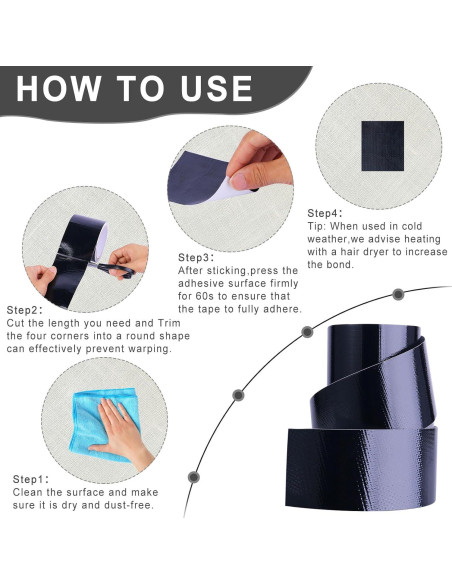 HOW TO USE

Step4:
Tip: When used in cold weather,we advise heating with a hair dryer to increase the bond.

Step3:
After sticking,press the adhesive surface firmly for 60s to ensure that the tape to fully adhere.

Step2:
Cut the length you need and Trim the four corners into a round shape can effectively prevent warping.

Step1:
Clean the surface and make sure it is dry and dust-free.