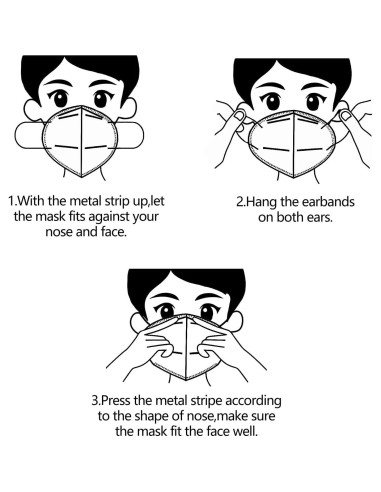 1.With the metal strip up,let the mask fits against your nose and face.

2.Hang the earbands on both ears.

3.Press the metal stripe according to the shape of nose,make sure the mask fit the face well.