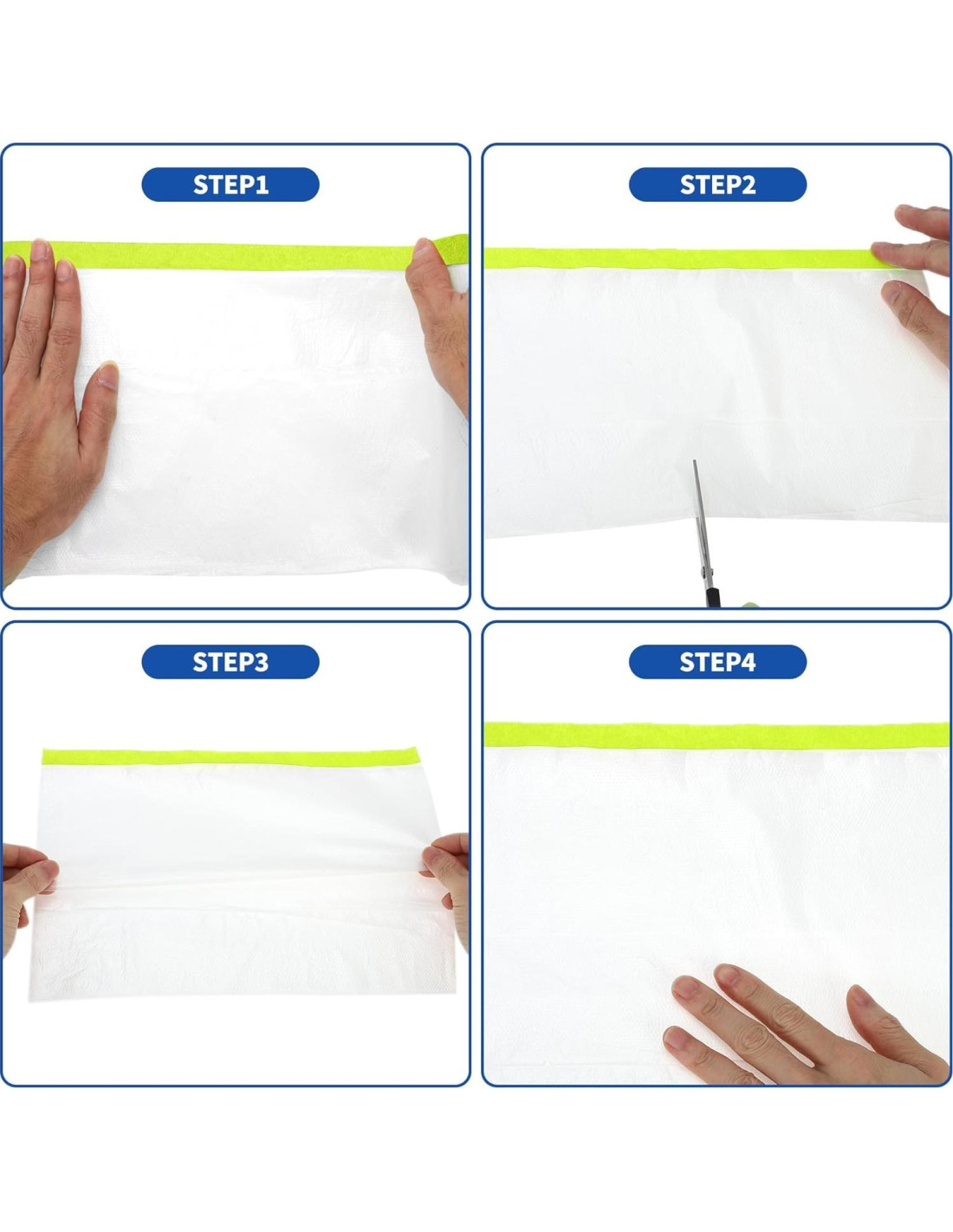 STEP1

STEP2

STEP3

STEP4