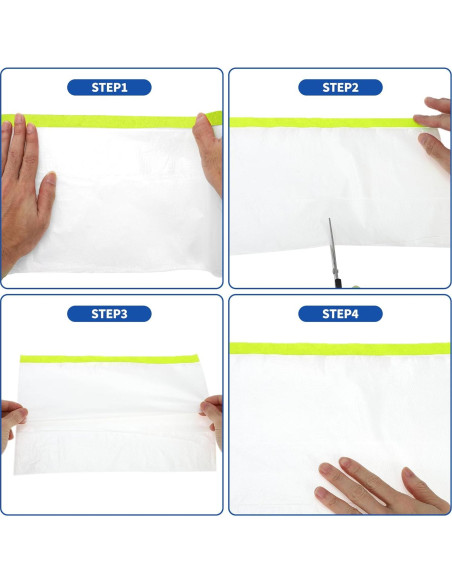 STEP1

STEP2

STEP3

STEP4