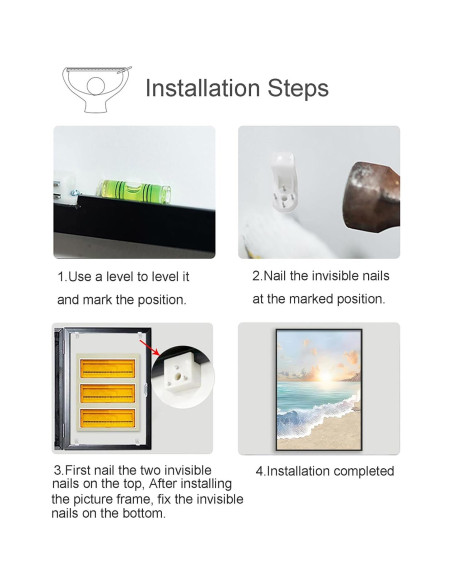 Installation Steps

1.Use a level to level it and mark the position.

2.Nail the invisible nails at the marked position.

3.First nail the two invisible nails on the top, After installing the picture frame, fix the invisible nails on the bottom.

4.Installation completed