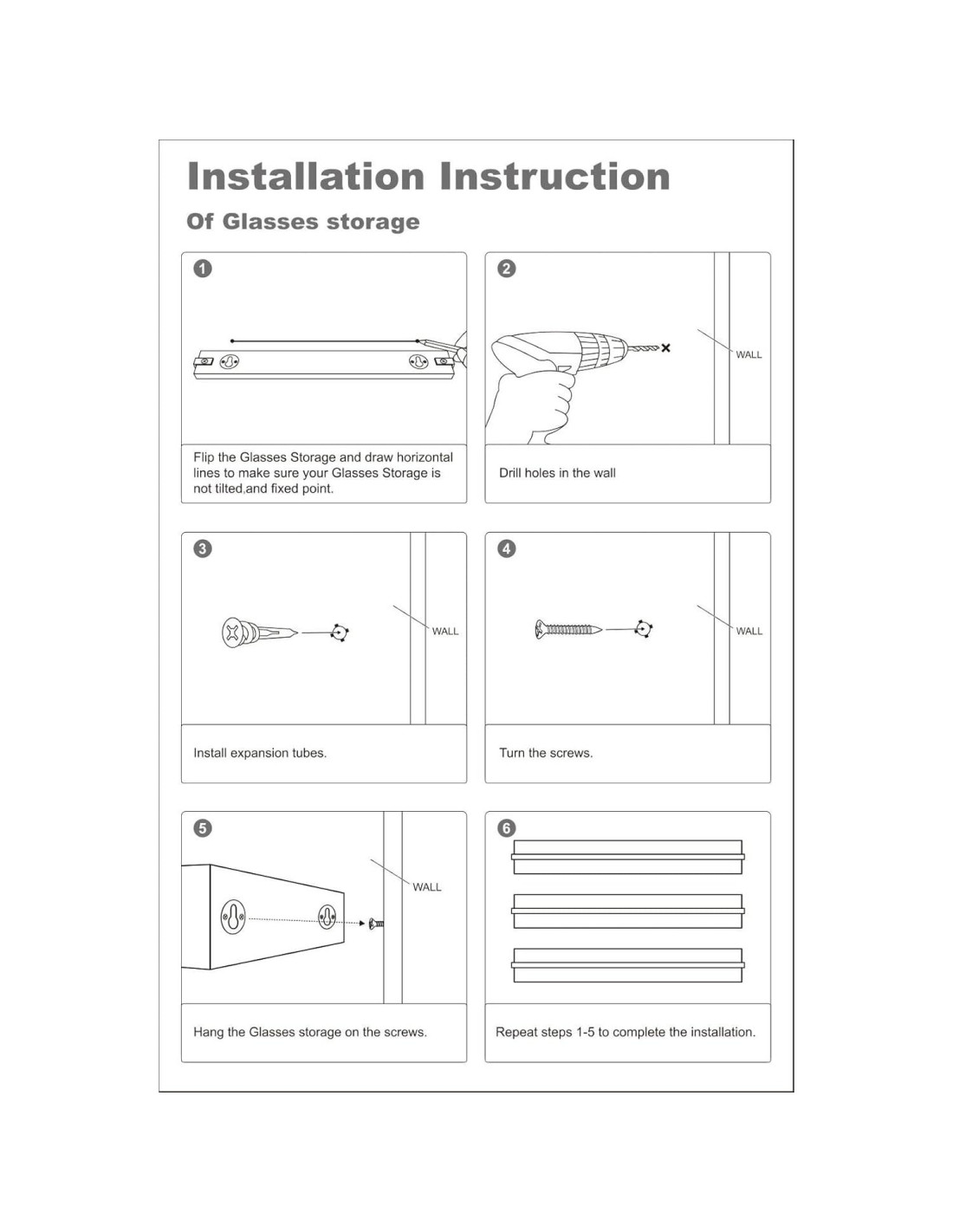 Installation Instruction

Of Glasses storage

1

Flip the Glasses Storage and draw horizontal lines to make sure your Glasses Storage is not tilted,and fixed point.

2

WALL

Drill holes in the wall

3

WALL

Install expansion tubes.

4

WALL

Turn the screws.

5

WALL

Hang the Glasses storage on the screws.

6

Repeat steps 1-5 to complete the installation.