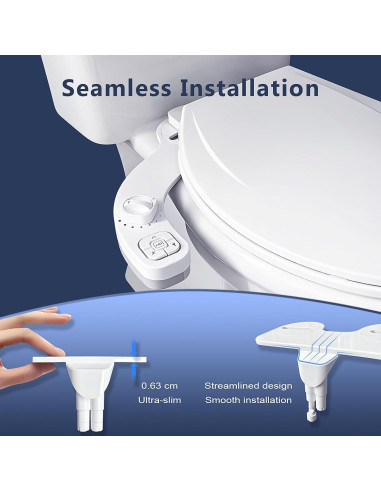 Seamless Installation

0.63 cm
Ultra-slim

Streamlined design
Smooth installation