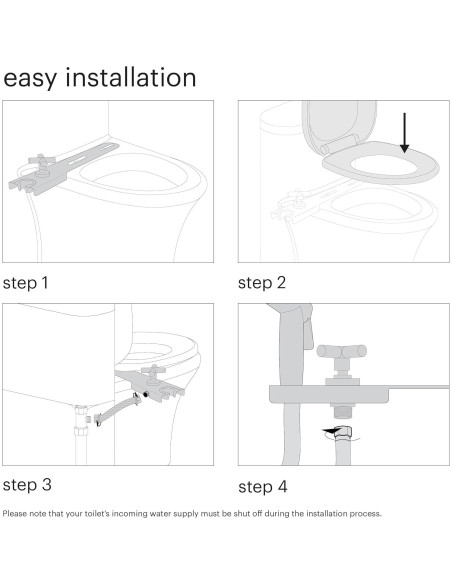 easy installation

step 1

step 2

step 3

step 4

Please note that your toilet's incoming water supply must be shut off during the installation process.