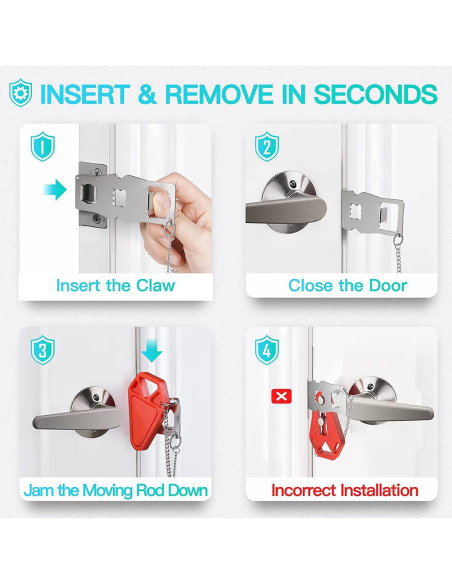 INSERT & REMOVE IN SECONDS

1

Insert the Claw

2

Close the Door

3

Jam the Moving Rod Down

4

Incorrect Installation