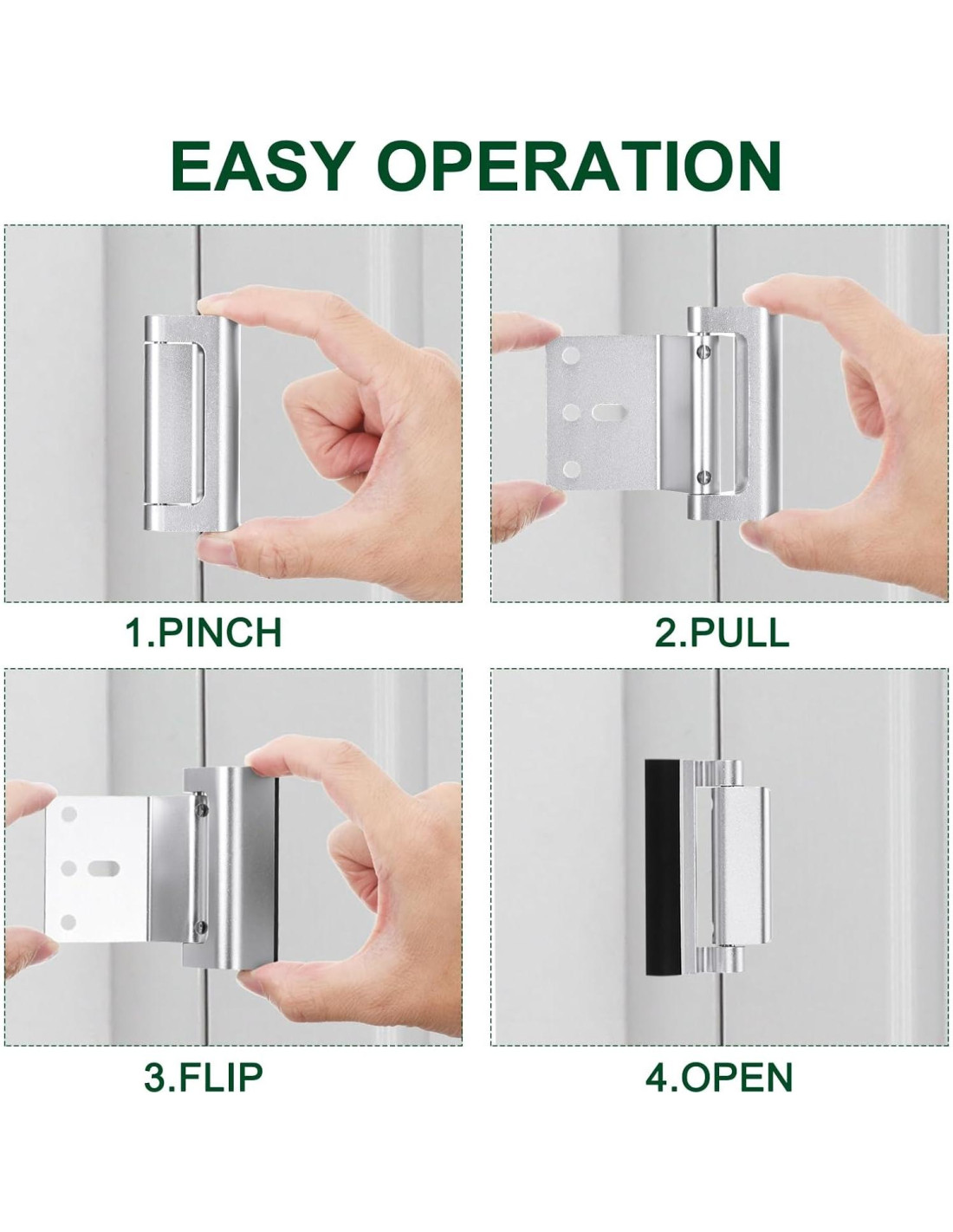 EASY OPERATION

1.PINCH

2.PULL

3.FLIP

4.OPEN