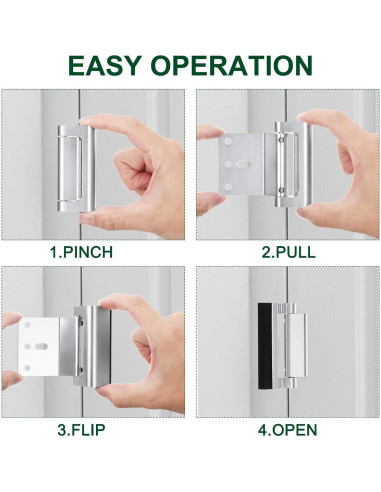 EASY OPERATION

1.PINCH

2.PULL

3.FLIP

4.OPEN