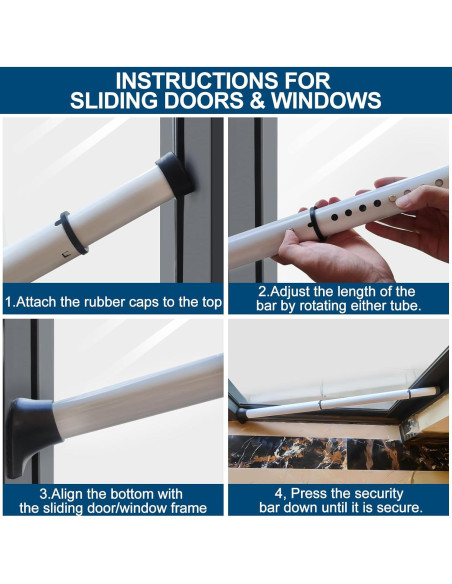 INSTRUCTIONS FOR SLIDING DOORS & WINDOWS

1.Attach the rubber caps to the top

2.Adjust the length of the bar by rotating either tube.

3.Align the bottom with the sliding door/window frame

4, Press the security bar down until it is secure.