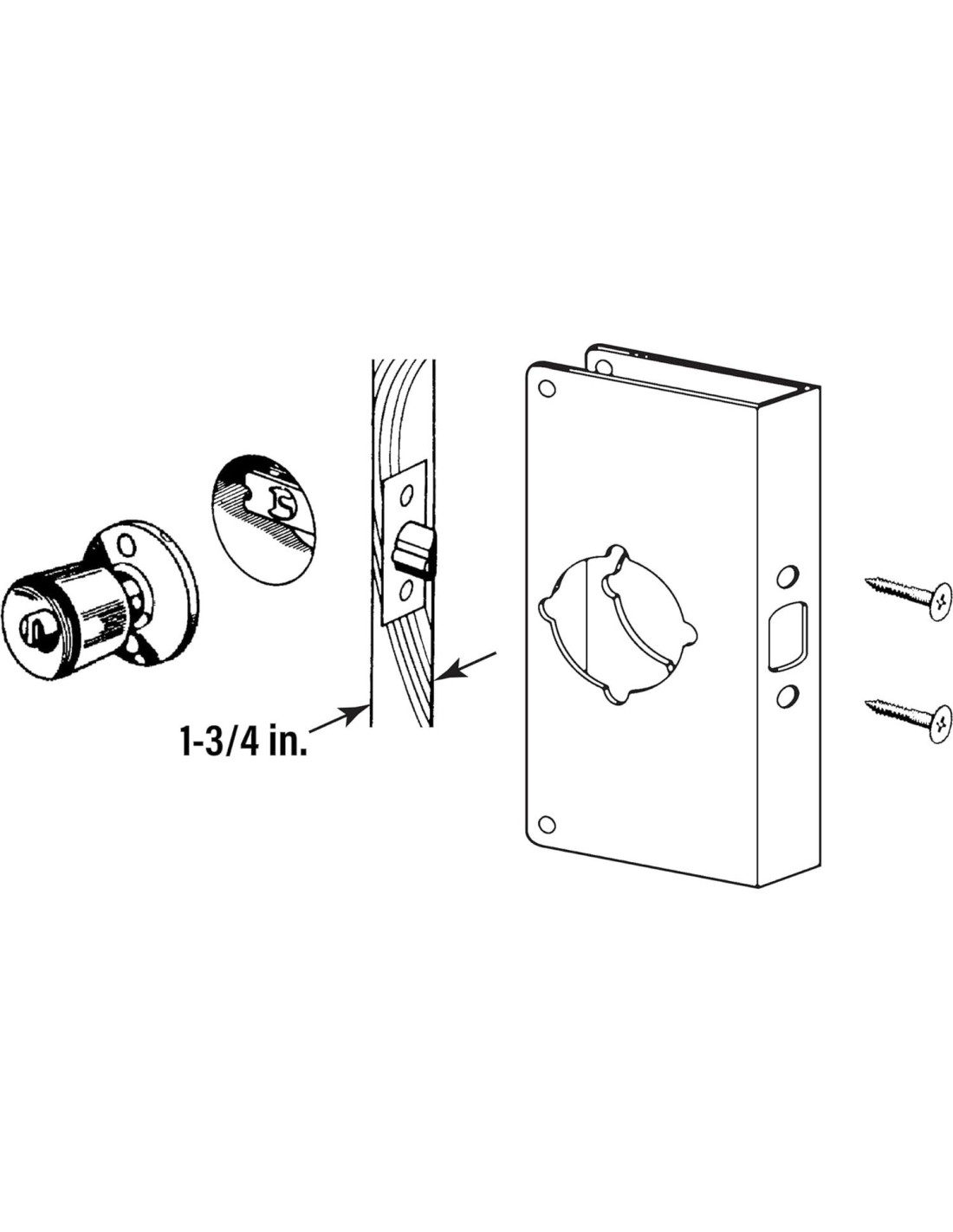 1-3/4 in.