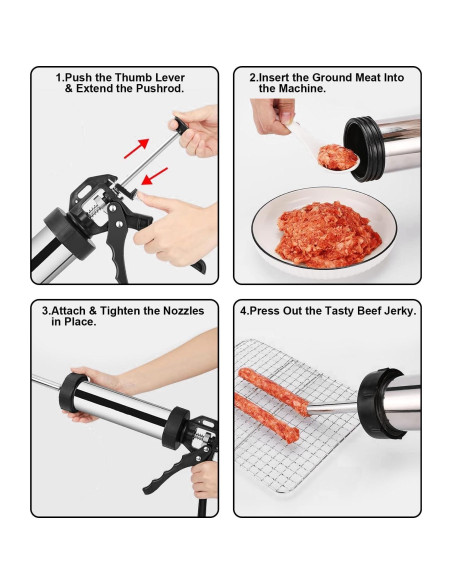 1.Push the Thumb Lever & Extend the Pushrod.

2.Insert the Ground Meat Into the Machine.

3.Attach & Tighten the Nozzles in Place.

4.Press Out the Tasty Beef Jerky.