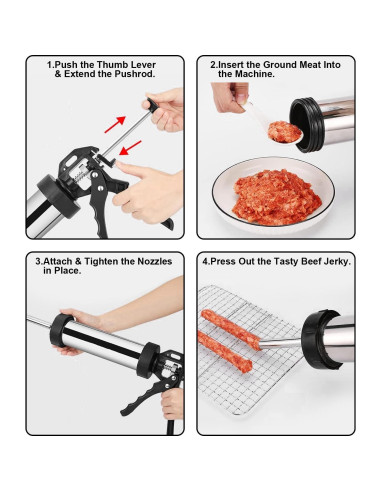 1.Push the Thumb Lever & Extend the Pushrod.

2.Insert the Ground Meat Into the Machine.

3.Attach & Tighten the Nozzles in Place.

4.Press Out the Tasty Beef Jerky.