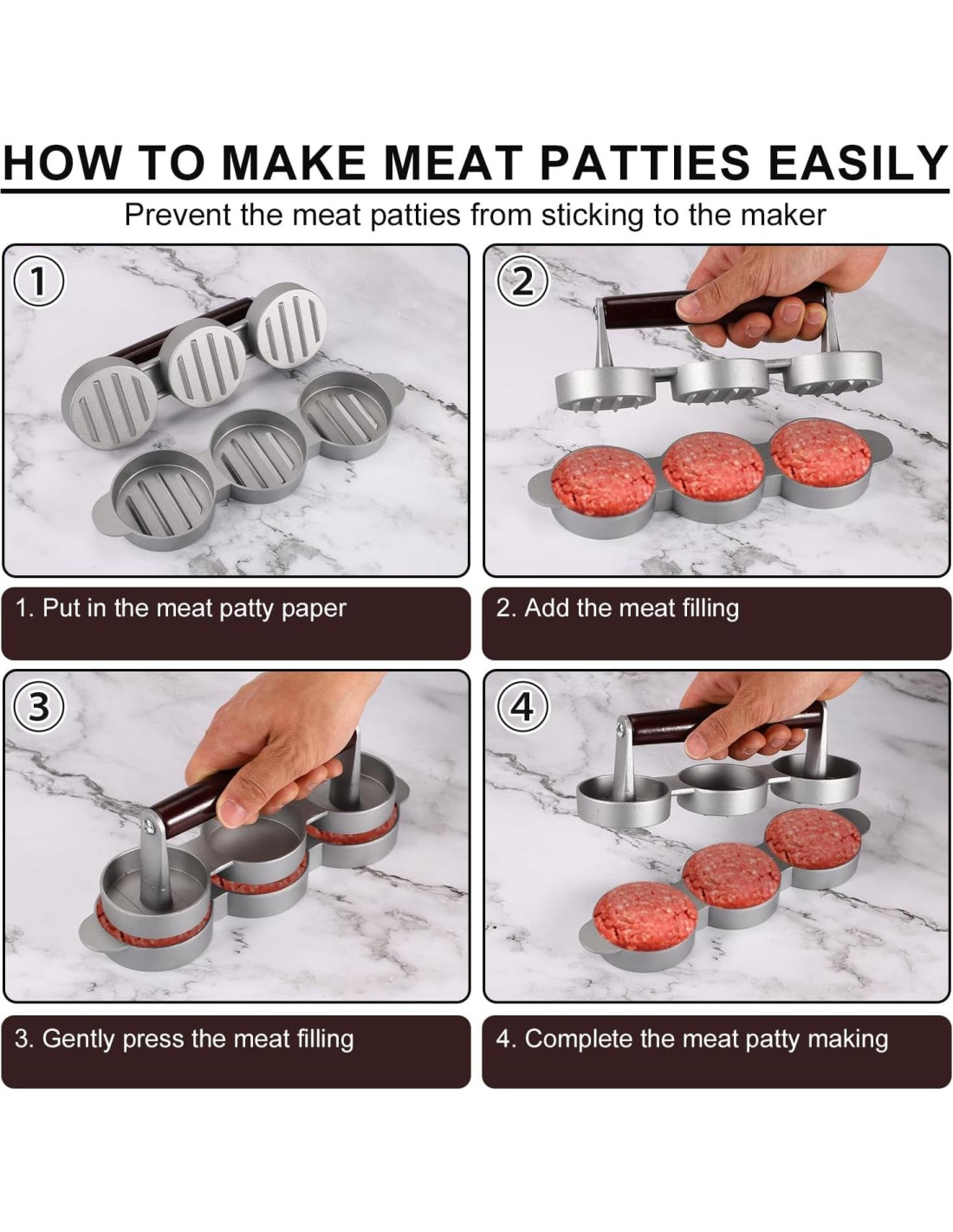 HOW TO MAKE MEAT PATTIES EASILY

Prevent the meat patties from sticking to the maker

1

2

1. Put in the meat patty paper

2. Add the meat filling

3

4

3. Gently press the meat filling

4. Complete the meat patty making