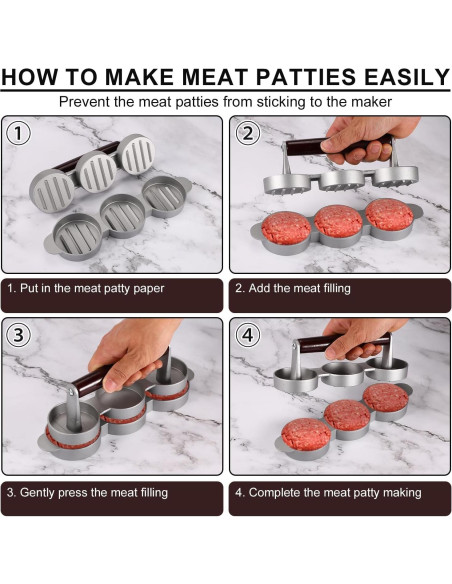 HOW TO MAKE MEAT PATTIES EASILY

Prevent the meat patties from sticking to the maker

1

1. Put in the meat patty paper

2

2. Add the meat filling

3

3. Gently press the meat filling

4

4. Complete the meat patty making