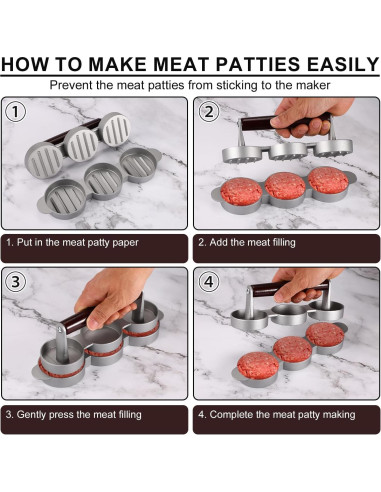 HOW TO MAKE MEAT PATTIES EASILY

Prevent the meat patties from sticking to the maker

1

2

1. Put in the meat patty paper

2. Add the meat filling

3

4

3. Gently press the meat filling

4. Complete the meat patty making