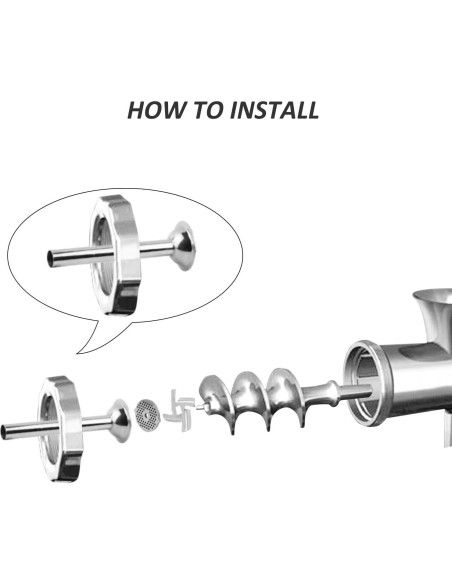 HOW TO INSTALL