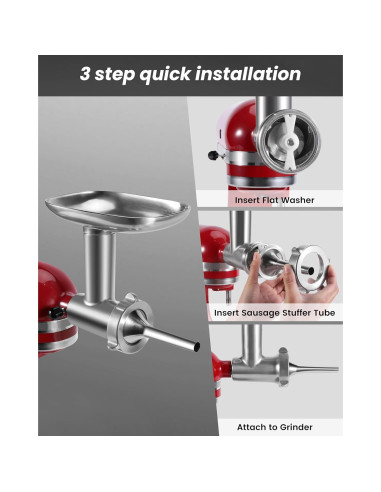 3 step quick installation

Insert Flat Washer

Insert Sausage Stuffer Tube

Attach to Grinder