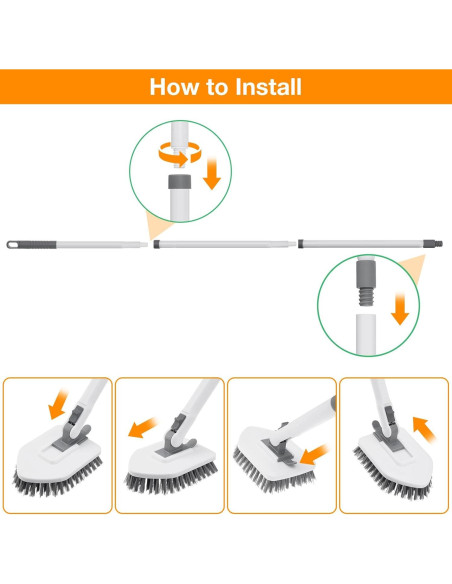 How to Install