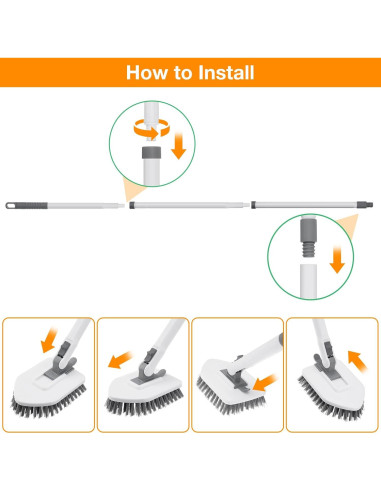 How to Install