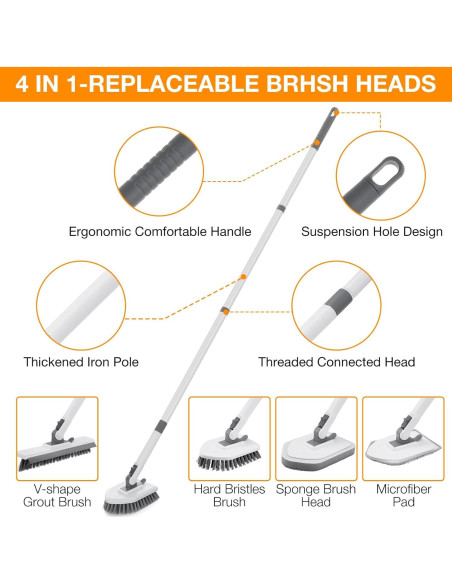 4 IN 1-REPLACEABLE BRHSH HEADS

Ergonomic Comfortable Handle

Suspension Hole Design

Thickened Iron Pole

Threaded Connected Head

V-shape Grout Brush

Hard Bristles Brush

Sponge Brush Head

Microfiber Pad