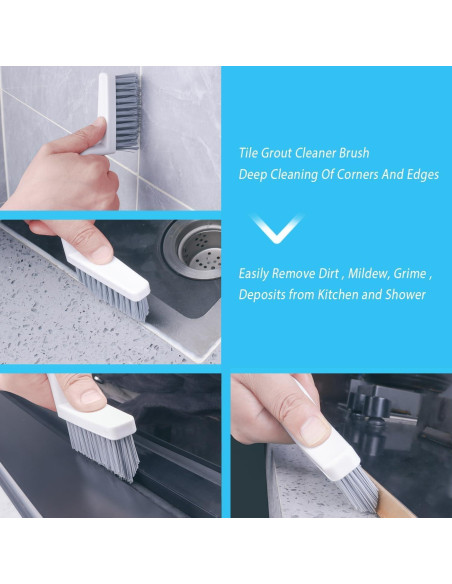 Tile Grout Cleaner Brush
Deep Cleaning Of Corners And Edges

Easily Remove Dirt , Mildew, Grime , Deposits from Kitchen and Shower