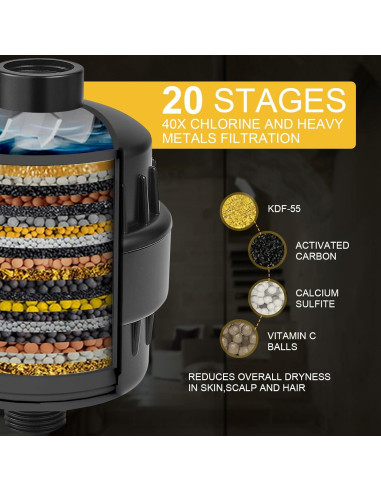 20 STAGES
40X CHLORINE AND HEAVY METALS FILTRATION

KDF-55

ACTIVATED CARBON

CALCIUM SULFITE

VITAMIN C BALLS

REDUCES OVERALL DRYNESS IN SKIN,SCALP AND HAIR