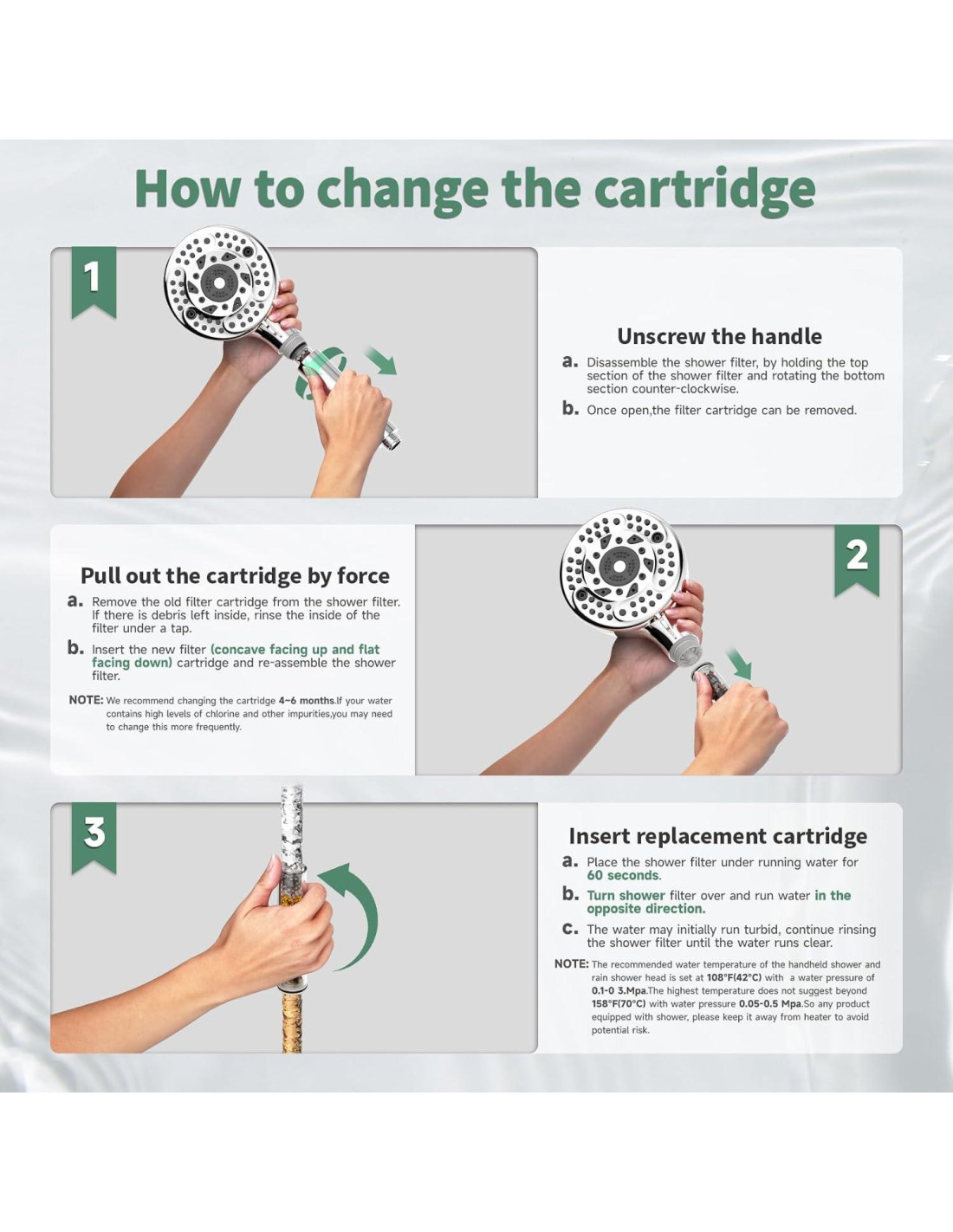 How to change the cartridge

1

Unscrew the handle

a. Disassemble the shower filter, by holding the top section of the shower filter and rotating the bottom section counter-clockwise.

b. Once open,the filter cartridge can be removed.

Pull out the cartridge by force

a. Remove the old filter cartridge from the shower filter. If there is debris left inside, rinse the inside of the filter under a tap.

b. Insert the new filter (concave facing up and flat facing down) cartridge and re-assemble the shower filter.

NOTE: We recommend changing the cartridge 4-6 months.If your water contains high levels of chlorine and other impurities,you may need to change this more frequently.

2

3

Insert replacement cartridge

a. Place the shower filter under running water for 60 seconds.

b. Turn shower filter over and run water in the opposite direction.

c. The water may initially run turbid, continue rinsing the shower filter until the water runs clear.

NOTE: The recommended water temperature of the handheld shower and rain shower head is set at 108°F(42°C) with a water pressure of 0.1-0 3.Mpa.The highest temperature does not suggest beyond 158°F(70°C) with water pressure 0.05-0.5 Mpa.So any product equipped with shower, please keep it away from heater to avoid potential risk.