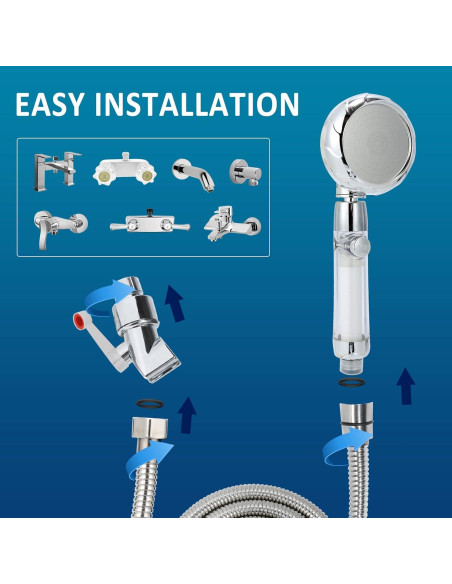 EASY INSTALLATION