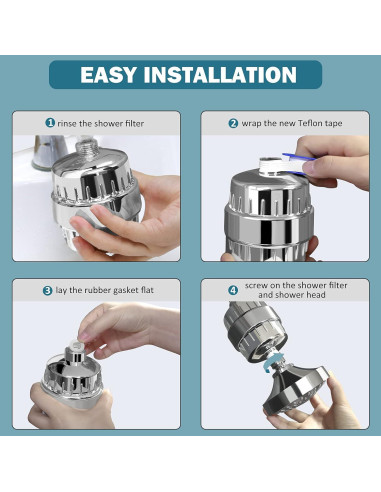 EASY INSTALLATION

1 rinse the shower filter

2 wrap the new Teflon tape

3 lay the rubber gasket flat

4 screw on the shower filter and shower head