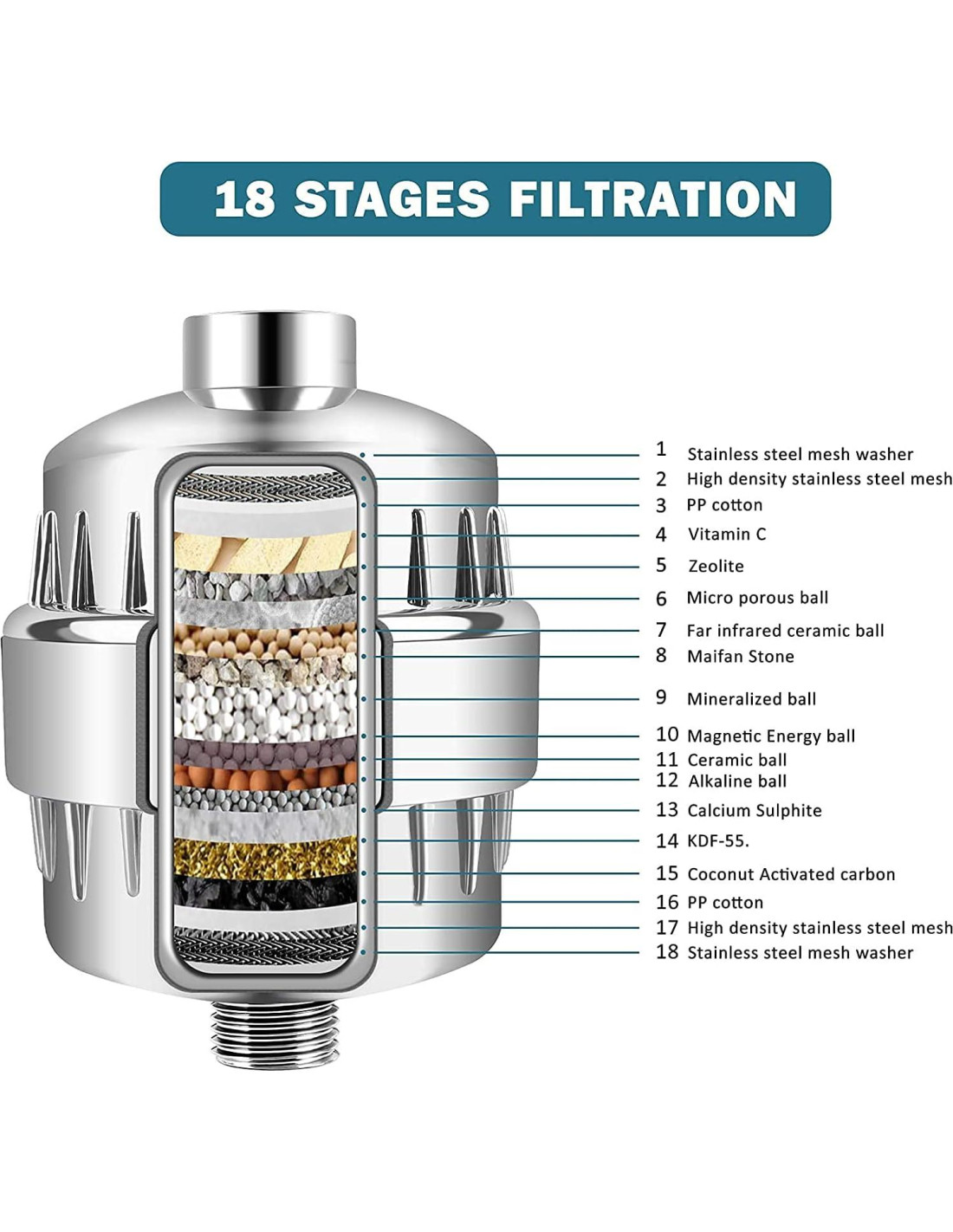 18 STAGES FILTRATION

1 Stainless steel mesh washer
2 High density stainless steel mesh
3 PP cotton
4 Vitamin C
5 Zeolite
6 Micro porous ball
7 Far infrared ceramic ball
8 Maifan Stone
9 Mineralized ball
10 Magnetic Energy ball
11 Ceramic ball
12 Alkaline ball
13 Calcium Sulphite
14 KDF-55.
15 Coconut Activated carbon
16 PP cotton
17 High density stainless steel mesh
18 Stainless steel mesh washer