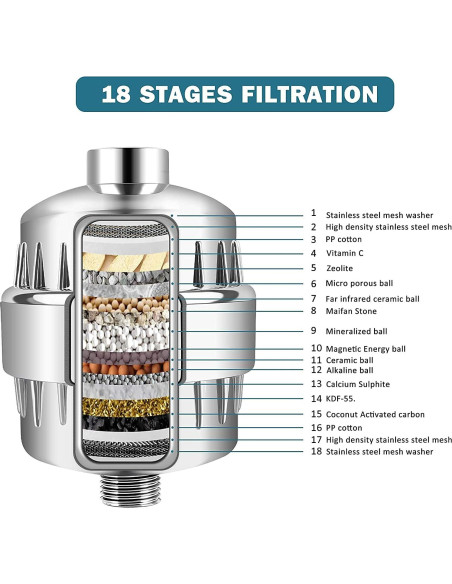 18 STAGES FILTRATION

1 Stainless steel mesh washer
2 High density stainless steel mesh
3 PP cotton
4 Vitamin C
5 Zeolite
6 Micro porous ball
7 Far infrared ceramic ball
8 Maifan Stone
9 Mineralized ball
10 Magnetic Energy ball
11 Ceramic ball
12 Alkaline ball
13 Calcium Sulphite
14 KDF-55.
15 Coconut Activated carbon
16 PP cotton
17 High density stainless steel mesh
18 Stainless steel mesh washer