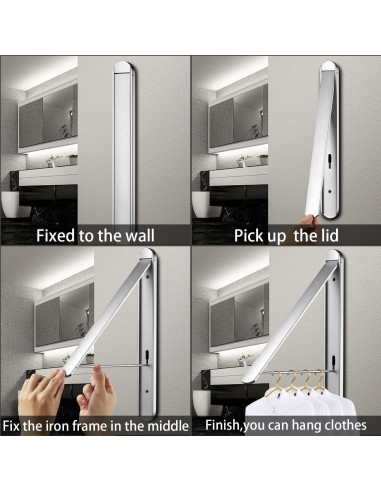 Fixed to the wall

Pick up the lid

Fix the iron frame in the middle

Finish,you can hang clothes