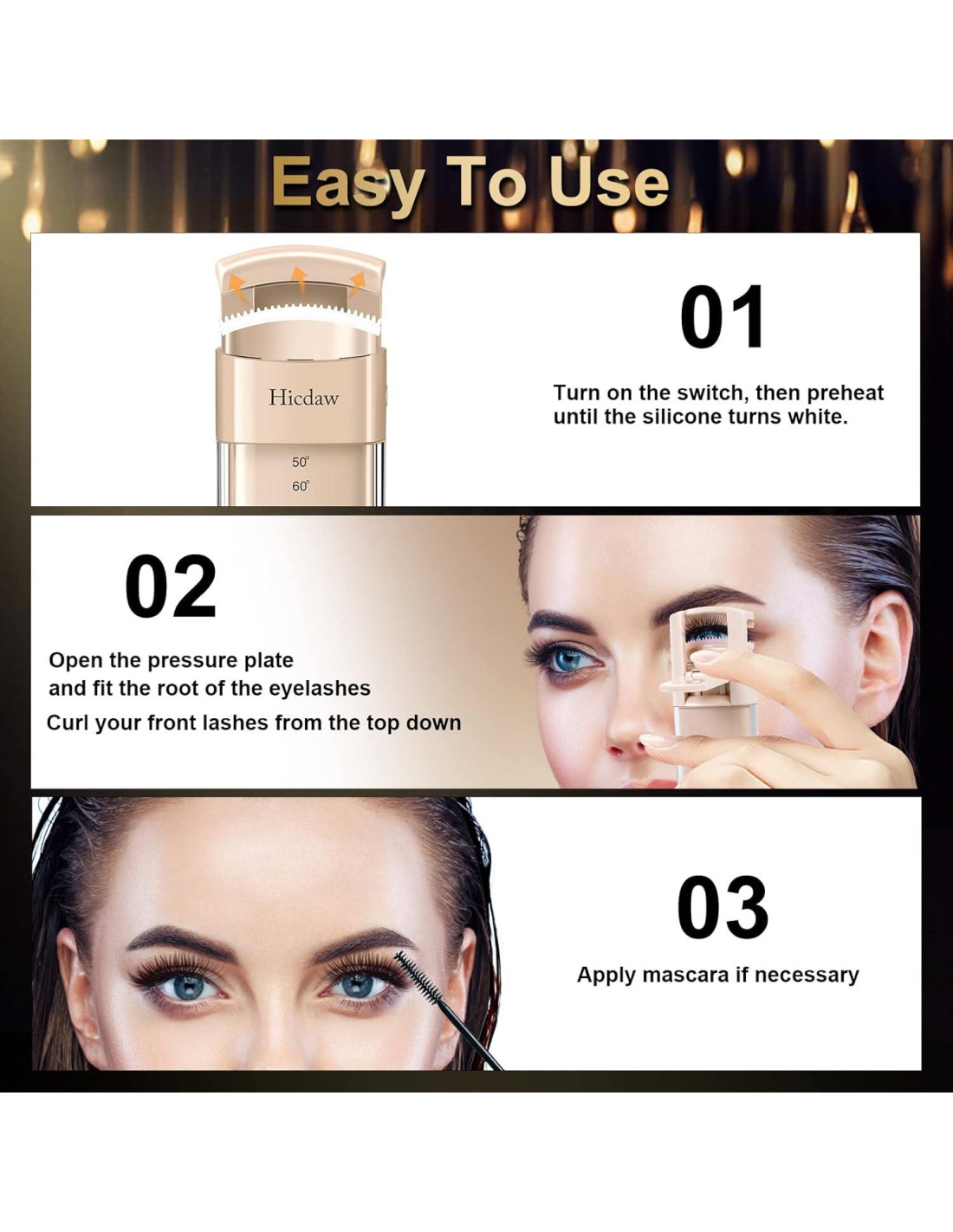 Easy To Use

Hicdaw

50°

60°

01

Turn on the switch, then preheat until the silicone turns white.

02

Open the pressure plate and fit the root of the eyelashes

Curl your front lashes from the top down

03

Apply mascara if necessary