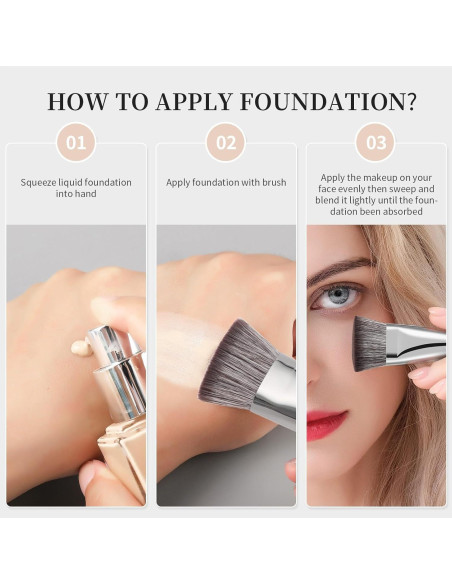 HOW TO APPLY FOUNDATION?

01

Squeeze liquid foundation into hand

02

Apply foundation with brush

03

Apply the makeup on your face evenly then sweep and blend it lightly until the foundation been absorbed