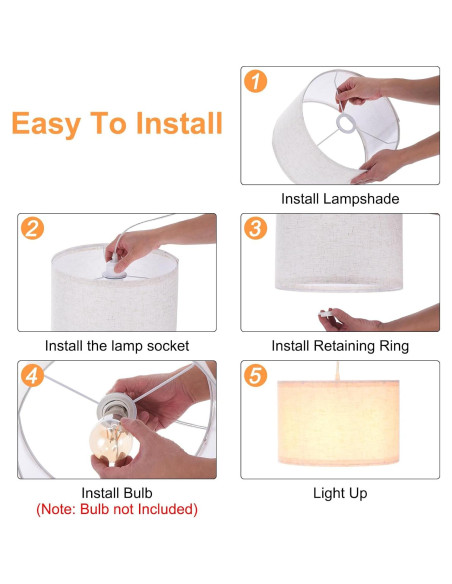 Easy To Install

1
Install Lampshade

2
Install the lamp socket

3
Install Retaining Ring

4
Install Bulb
(Note: Bulb not Included)

5
Light Up