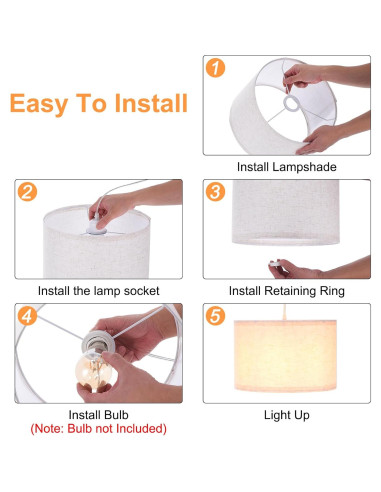 Easy To Install

1

Install Lampshade

2

Install the lamp socket

3

Install Retaining Ring

4

Install Bulb
(Note: Bulb not Included)

5

Light Up