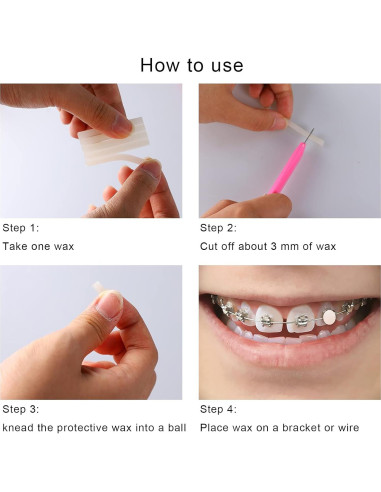 How to use

Step 1:

Take one wax

Step 2:

Cut off about 3 mm of wax

Step 3:

knead the protective wax into a ball

Step 4:

Place wax on a bracket or wire