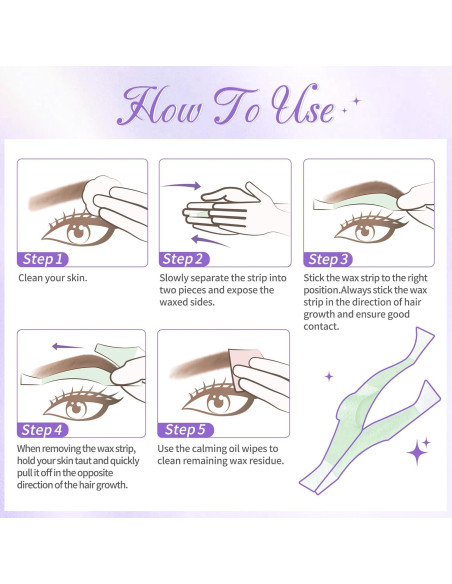 How To Use

Step 1
Clean your skin.

Step 2
Slowly separate the strip into two pieces and expose the waxed sides.

Step 3
Stick the wax strip to the right position.Always stick the wax strip in the direction of hair growth and ensure good contact.

Step 4
When removing the wax strip, hold your skin taut and quickly pull it off in the opposite direction of the hair growth.

Step 5
Use the calming oil wipes to clean remaining wax residue.