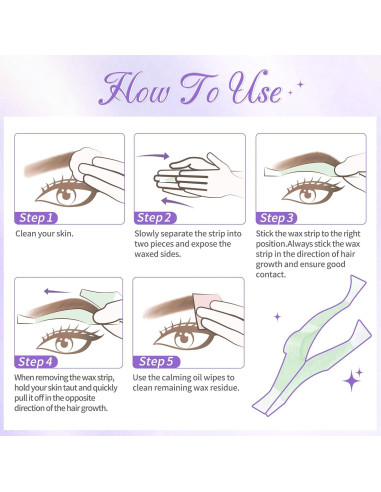 How To Use

Step 1
Clean your skin.

Step 2
Slowly separate the strip into two pieces and expose the waxed sides.

Step 3
Stick the wax strip to the right position.Always stick the wax strip in the direction of hair growth and ensure good contact.

Step 4
When removing the wax strip, hold your skin taut and quickly pull it off in the opposite direction of the hair growth.

Step 5
Use the calming oil wipes to clean remaining wax residue.