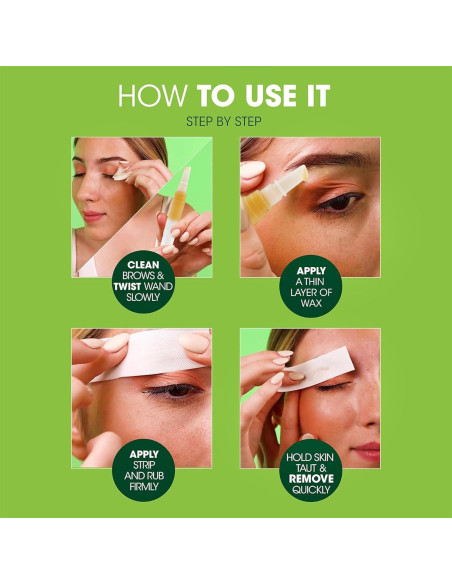 HOW TO USE IT

STEP BY STEP

CLEAN BROWS & TWIST WAND SLOWLY

APPLY A THIN LAYER OF WAX

APPLY STRIP AND RUB FIRMLY

HOLD SKIN TAUT & REMOVE QUICKLY