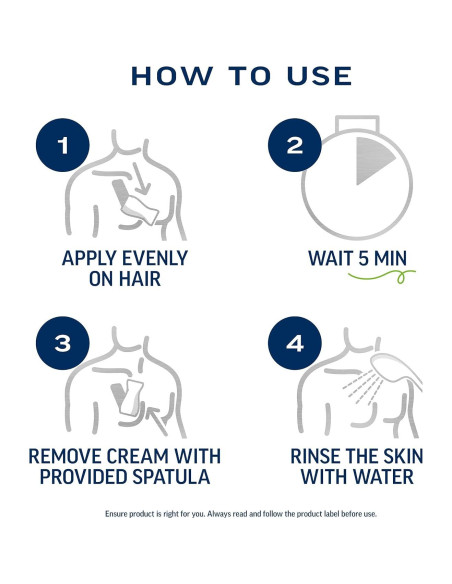 HOW TO USE

1

APPLY EVENLY ON HAIR

2

WAIT 5 MIN

3

REMOVE CREAM WITH PROVIDED SPATULA

4

RINSE THE SKIN WITH WATER

Ensure product is right for you. Always read and follow the product label before use.