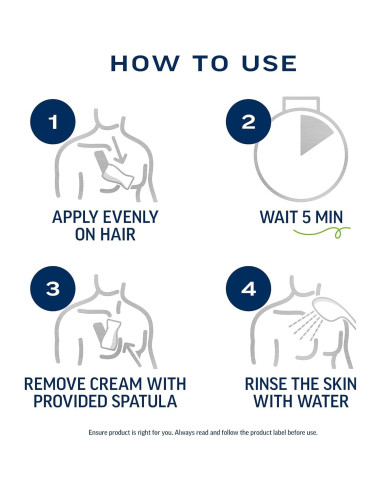 HOW TO USE

1

APPLY EVENLY ON HAIR

2

WAIT 5 MIN

3

REMOVE CREAM WITH PROVIDED SPATULA

4

RINSE THE SKIN WITH WATER

Ensure product is right for you. Always read and follow the product label before use.