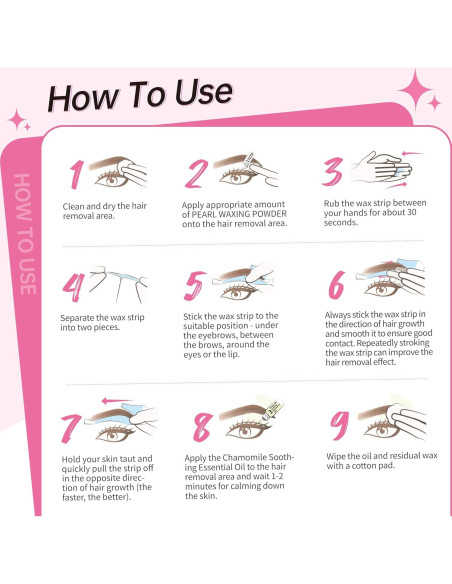 How To Use

HOW TO USE

1
Clean and dry the hair removal area.

2
Apply appropriate amount of PEARL WAXING POWDER onto the hair removal area.

3
Rub the wax strip between your hands for about 30 seconds.

4
Separate the wax strip into two pieces.

5
Stick the wax strip to the suitable position - under the eyebrows, between the brows, around the eyes or the lip.

6
Always stick the wax strip in the direction of hair growth and smooth it to ensure good contact. Repeatedly stroking the wax strip can improve the hair removal effect.

7
Hold your skin taut and quickly pull the strip off in the opposite direction of hair growth (the faster, the better).

8
Apply the Chamomile Soothing Essential Oil to the hair removal area and wait 1-2 minutes for calming down the skin.

9
Wipe the oil and residual wax with a cotton pad.